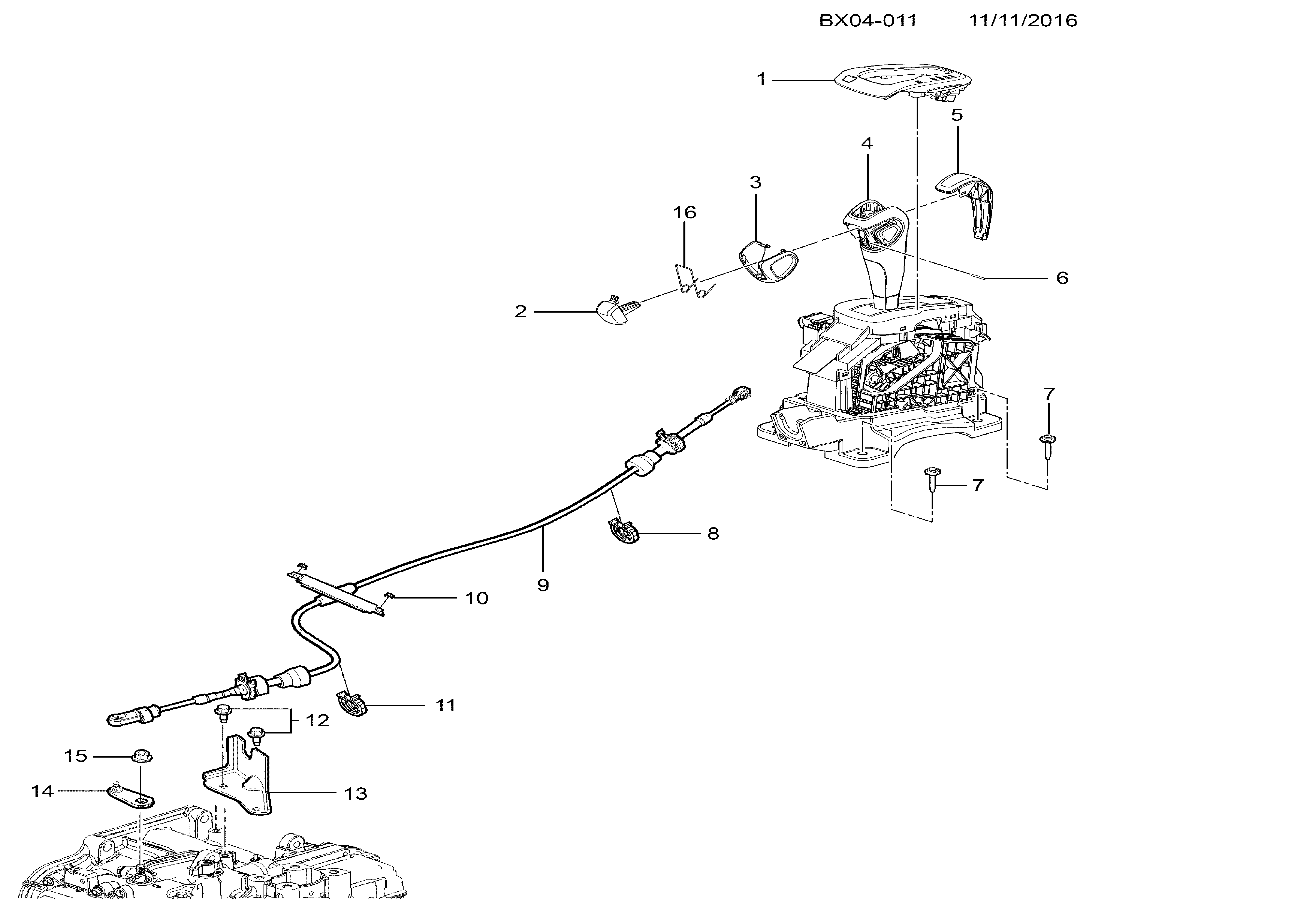 BX04-011 11/11/2016

1
5
4
3
16
6
2
7
7
8
9
10
11
12
15
14
13